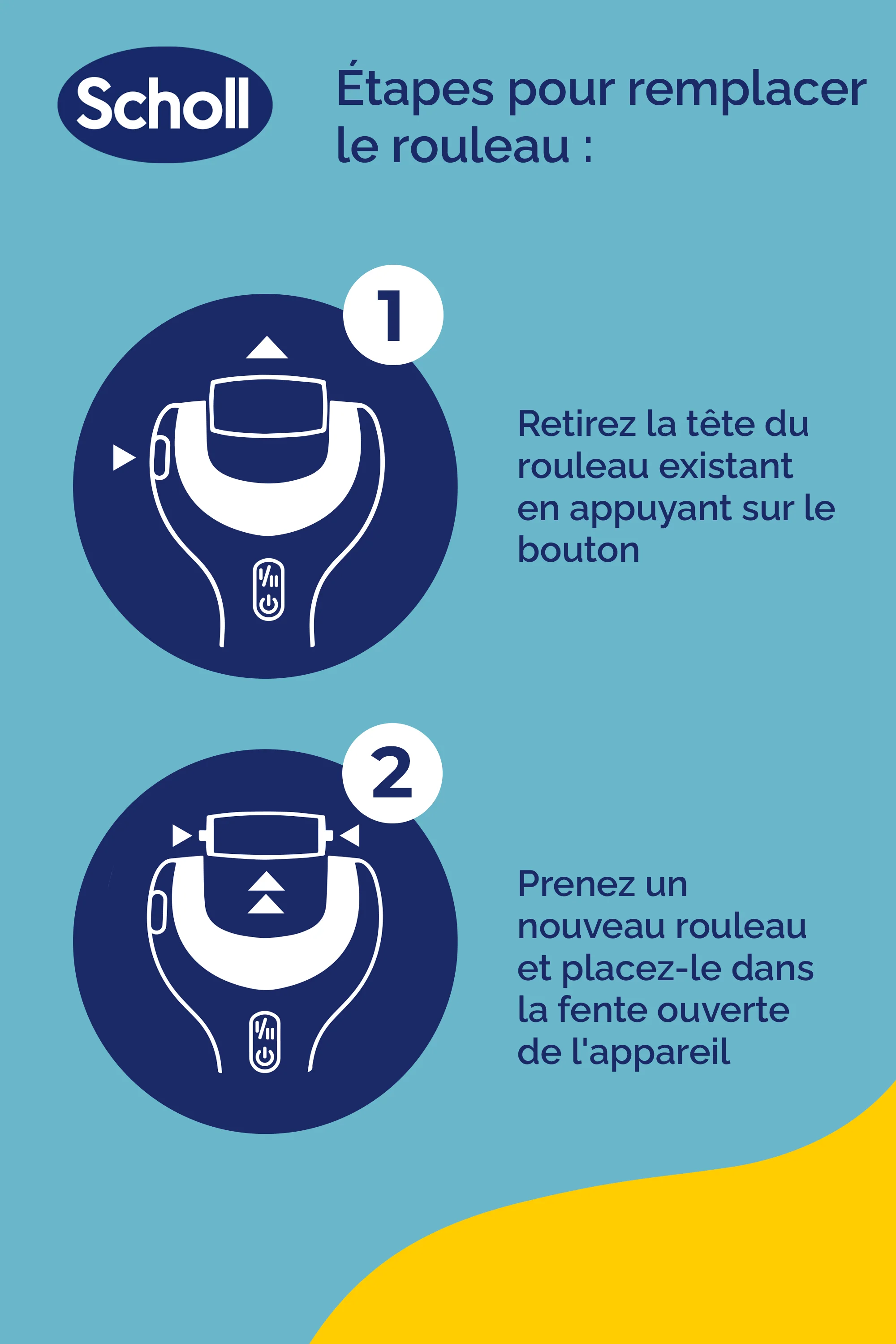 Scholl

Étapes pour remplacer le rouleau :

1

Retirez la tête du rouleau existant en appuyant sur le bouton

2

Prenez un nouveau rouleau et placez-le dans la fente ouverte de l'appareil